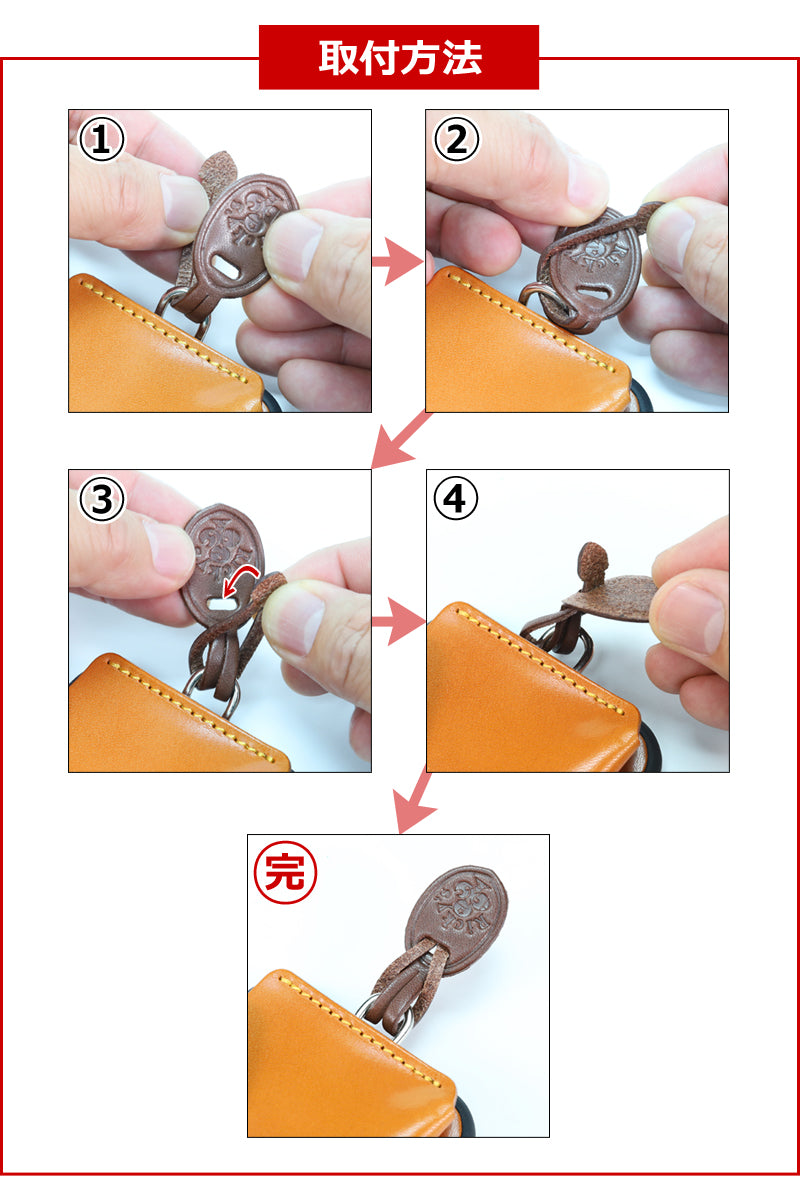 取付方法

1

2

3

4

完