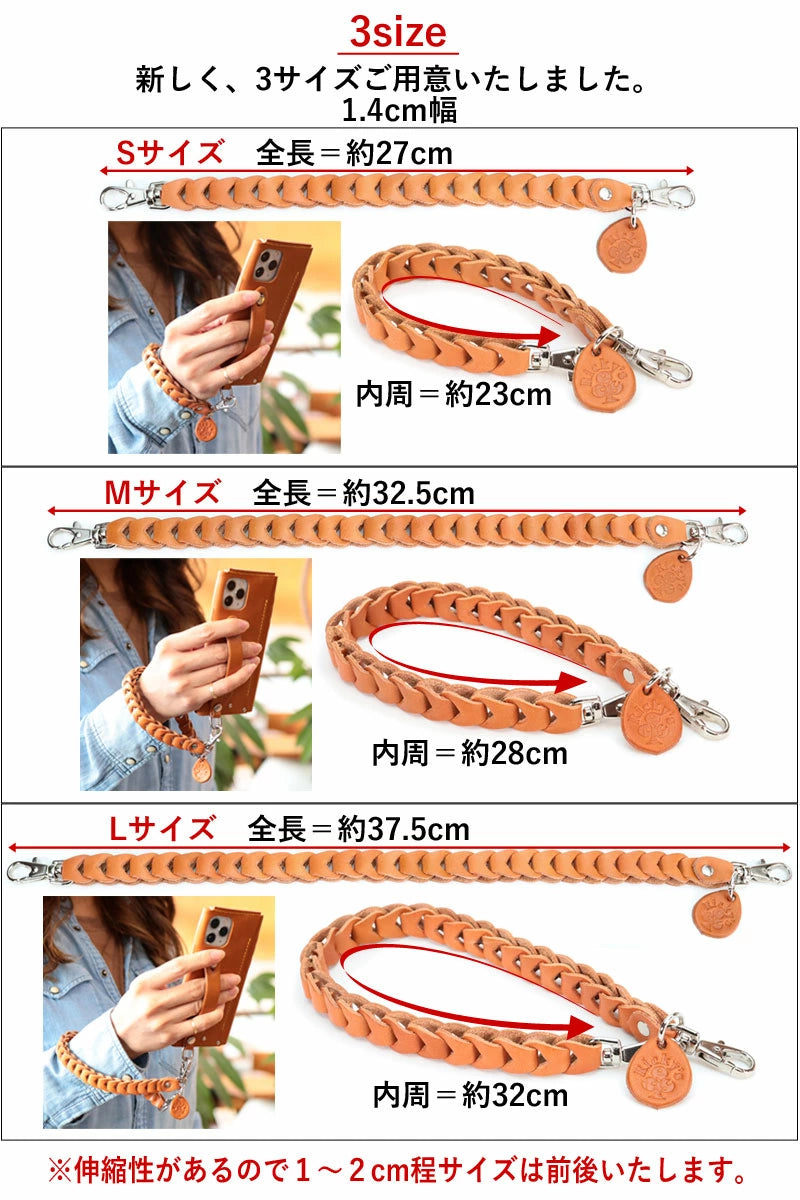 3size

新しく、3サイズご用意いたしました。
1.4cm幅

Sサイズ　全長＝約27cm

内周＝約23cm

Mサイズ　全長＝約32.5cm

内周＝約28cm

Lサイズ　全長＝約37.5cm

内周＝約32cm

※伸縮性があるので１～２cm程サイズは前後いたします。