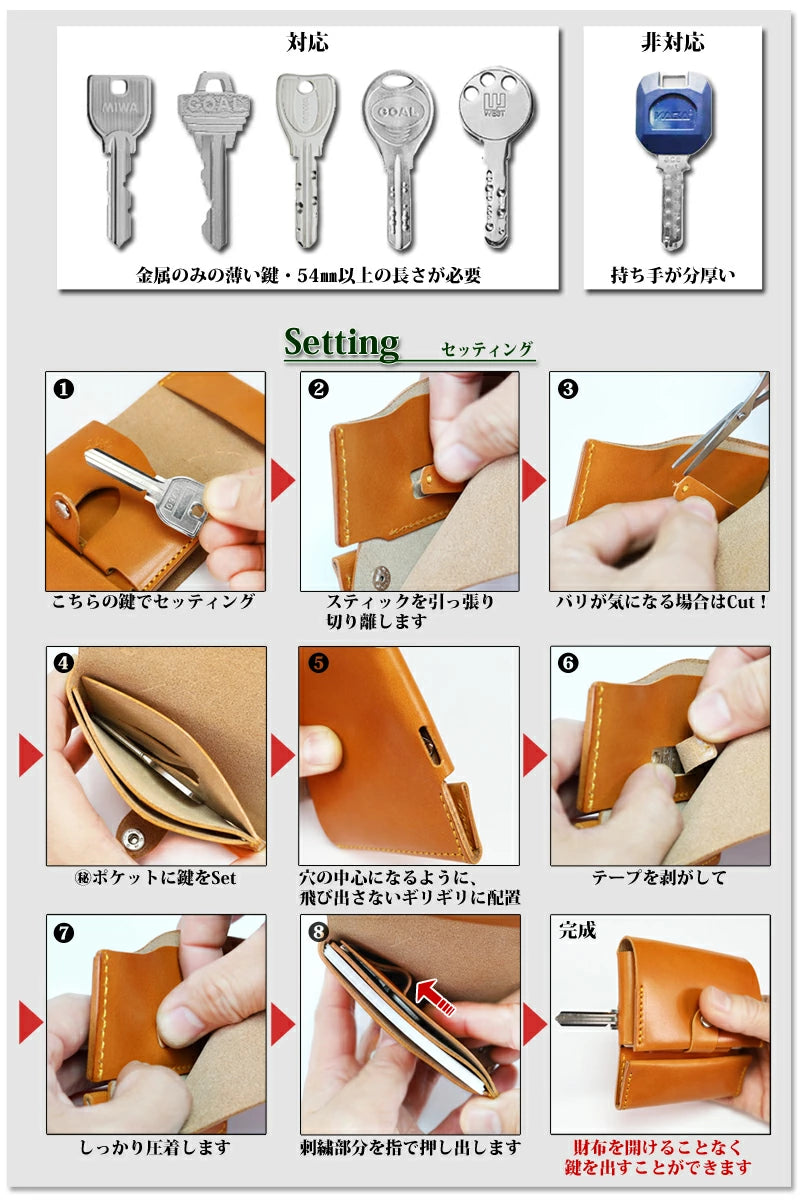 対応

MIWA GOAL GOAL WEST

金属のみの薄い鍵・54mm以上の長さが必要

非対応

持ち手が分厚い

Setting セッティング

❶
こちらの鍵でセッティング

❷
スティックを引っ張り切り離します

❸
バリが気になる場合はCut！

❹
㊙ポケットに鍵をSet

❺
穴の中心になるように、飛び出さないギリギリに配置

❻
テープを剥がして

❼
しっかり圧着します

❽
刺繍部分を指で押し出します

完成
財布を開けることなく鍵を出すことができます