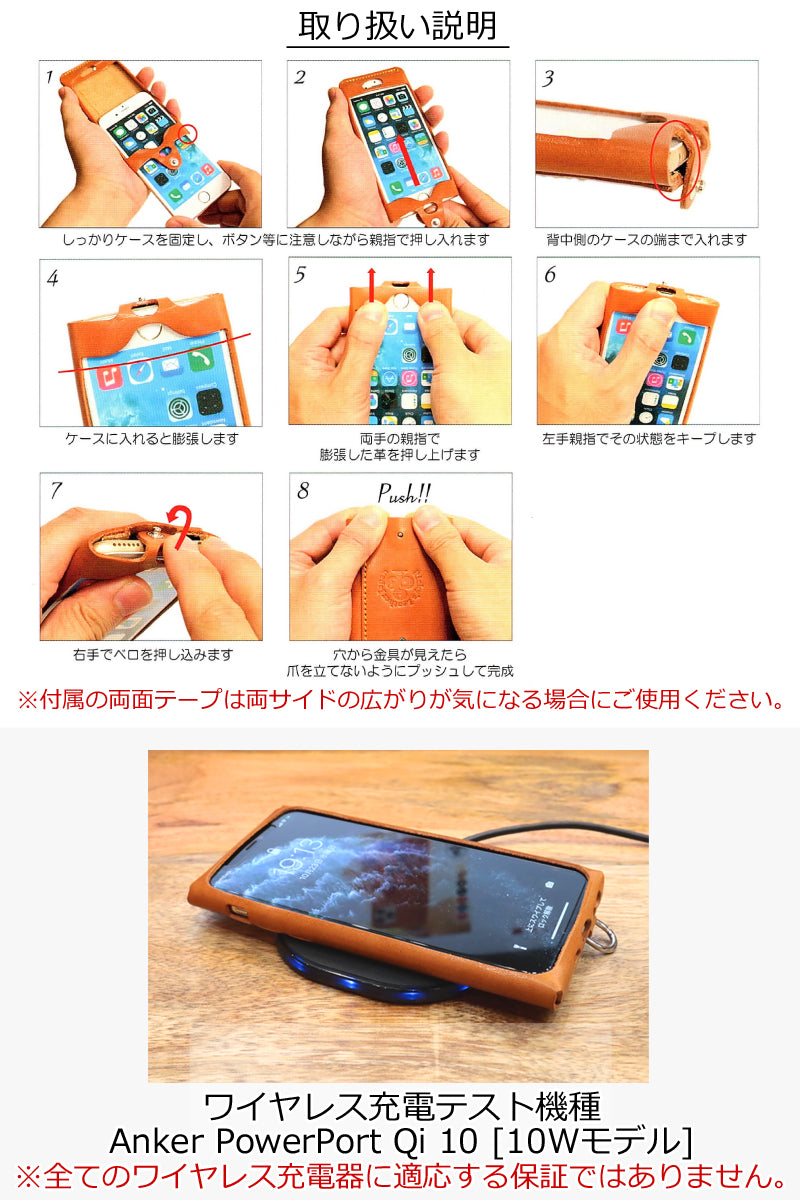 取り扱い説明

1

2

しっかりケースを固定し、ボタン等に注意しながら親指で押し入れます

3

背中側のケースの端まで入れます

4

ケースに入れると膨張します

5

両手の親指で
膨張した革を押し上げます

6

左手親指でその状態をキープします

7

右手でベロを押し込みます

8

Push!!

穴から金具が見えたら
爪を立てないようにプッシュして完成

※付属の両面テープは両サイドの広がりが気になる場合にご使用ください。

ワイヤレス充電テスト機種
Anker PowerPort Qi 10 [10Wモデル]
※全てのワイヤレス充電器に適応する保証ではありません。